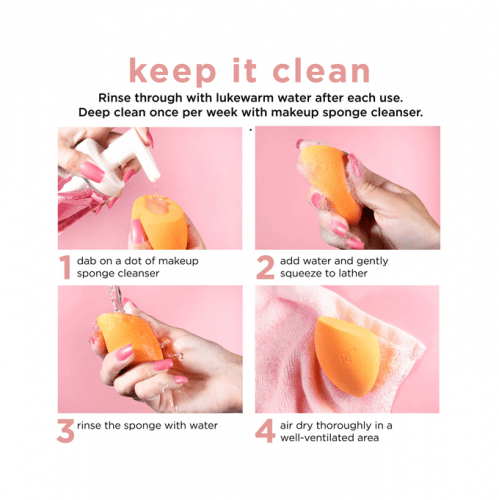 keep it clean

Rinse through with lukewarm water after each use.
Deep clean once per week with makeup sponge cleanser.

1 dab on a dot of makeup sponge cleanser

2 add water and gently squeeze to lather

3 rinse the sponge with water

4 air dry thoroughly in a well-ventilated area